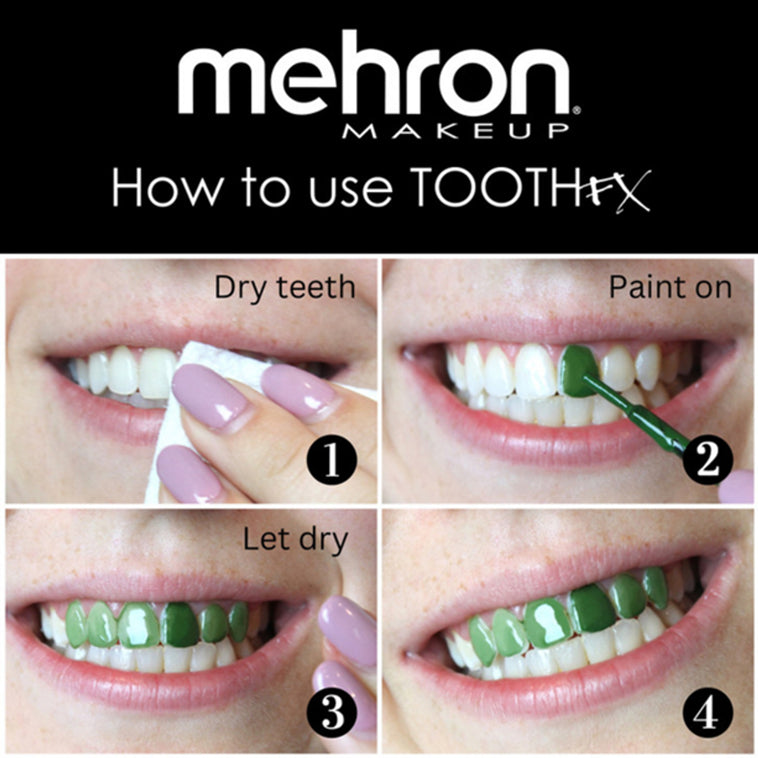 mehron®
MAKEUP
How to use TOOTHFX

Dry teeth
1

Paint on
2

Let dry
3

4